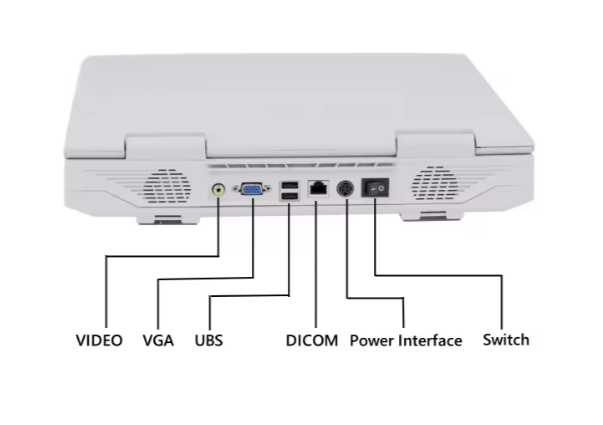 VIDEO VGA UBS DICOM Power Interface Switch